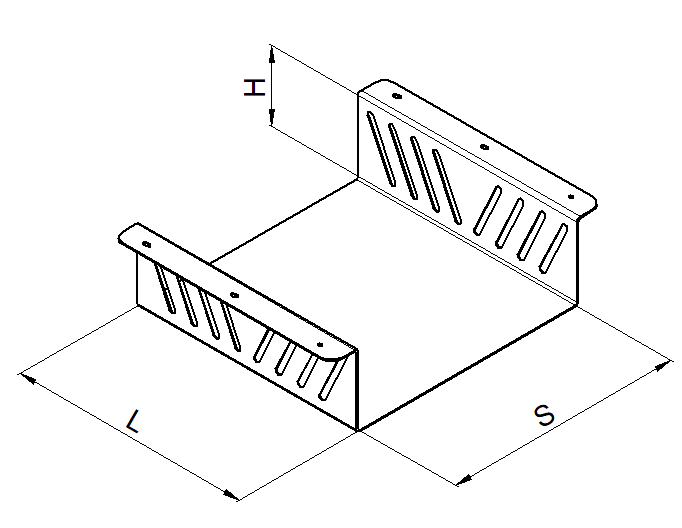 H

L

S